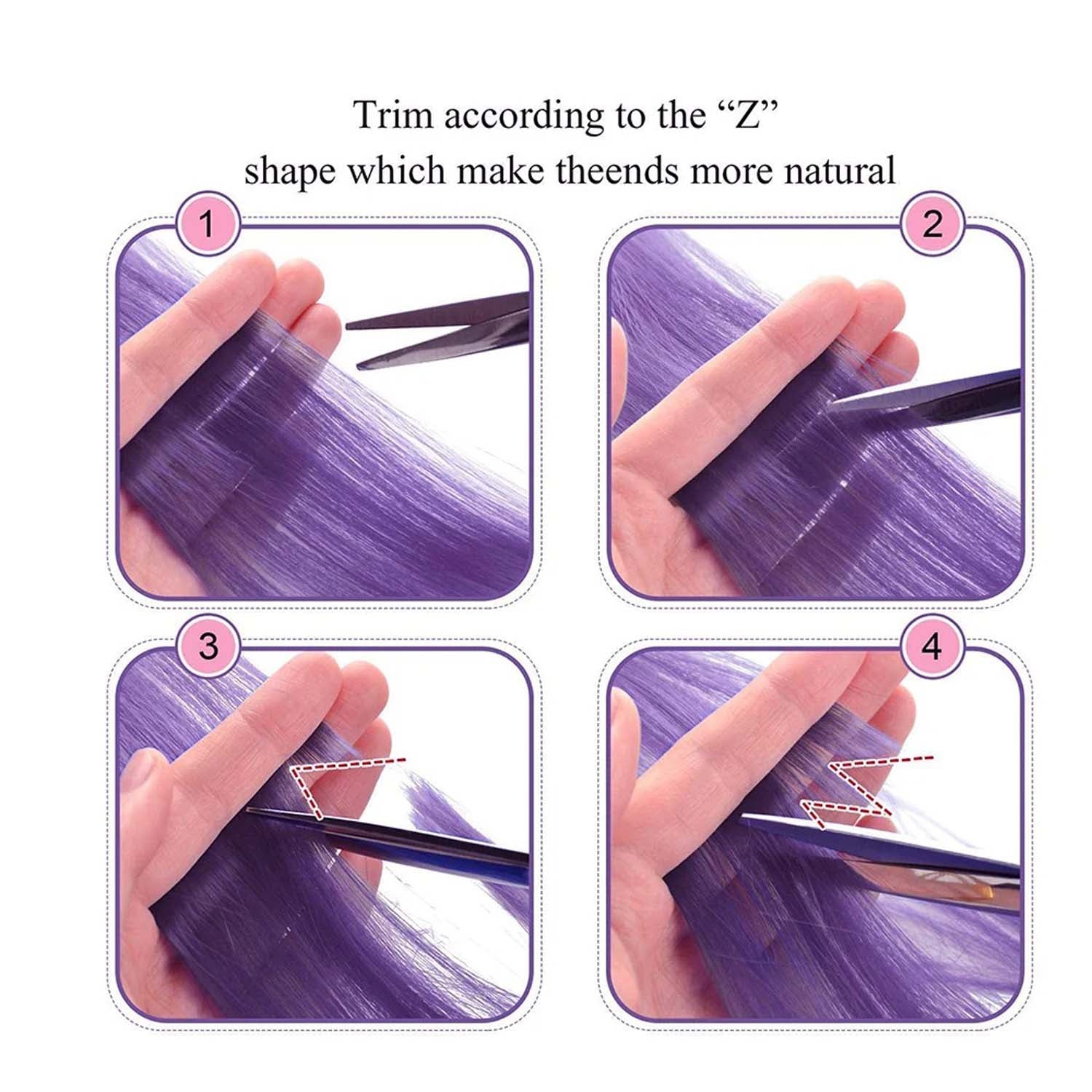 Trim according to the “Z” shape which make theends more natural

1

2

3

4