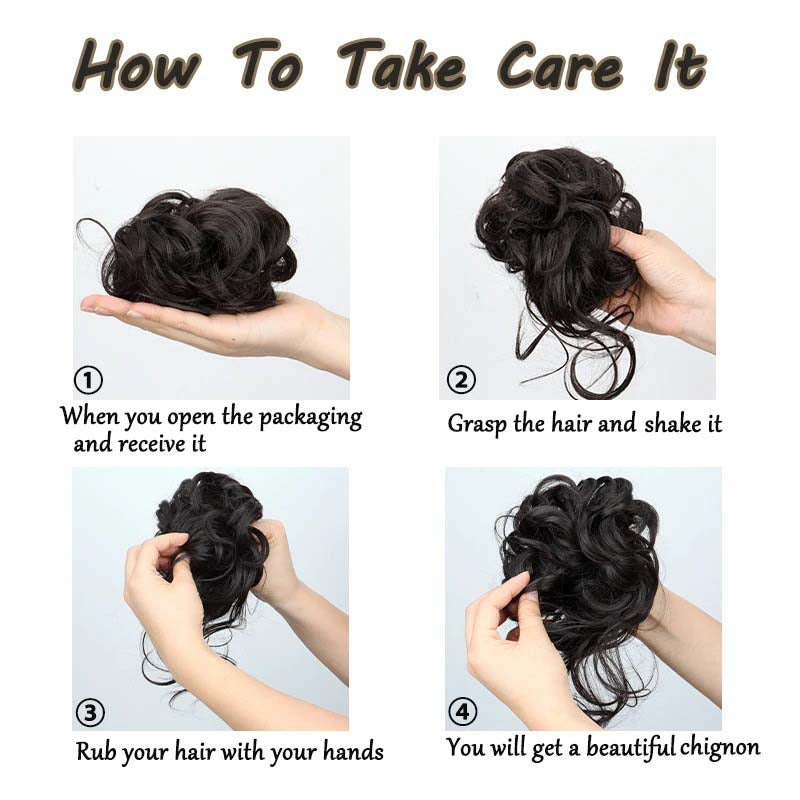 How To Take Care It

①
When you open the packaging and receive it

②
Grasp the hair and shake it

③
Rub your hair with your hands

④
You will get a beautiful chignon